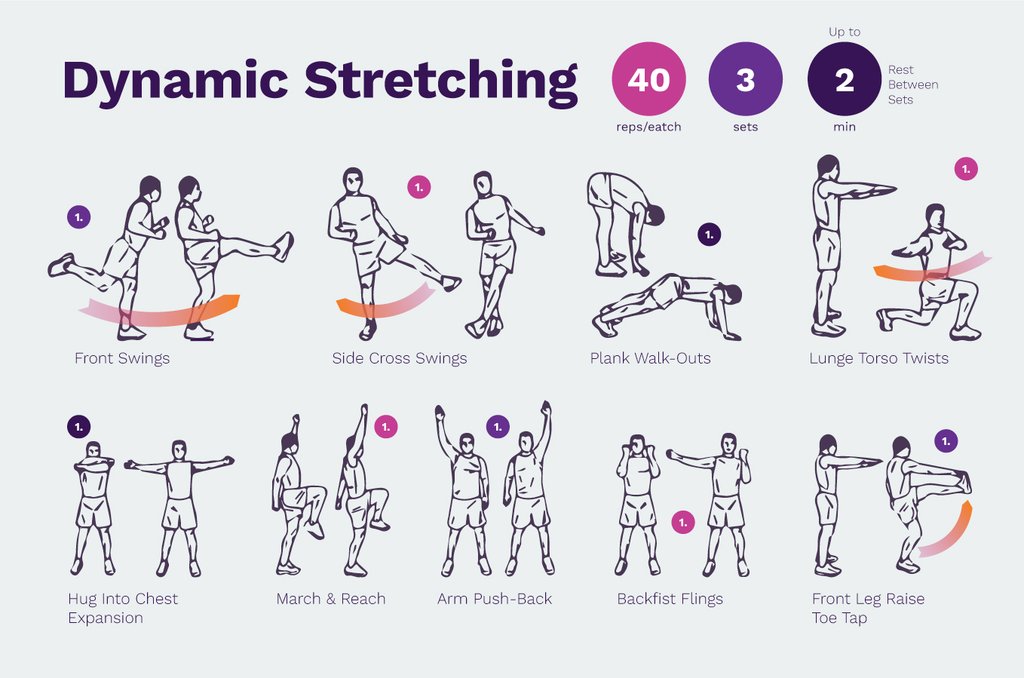 Dynamic Stretching

40
reps/eatch

3
sets

Up to
2
min
Rest Between Sets

1.
Front Swings

1.
Side Cross Swings

1.
Plank Walk-Outs

1.
Lunge Torso Twists

1.
Hug Into Chest Expansion

1.
March & Reach

1.
Arm Push-Back

1.
Backfist Flings

1.
Front Leg Raise Toe Tap